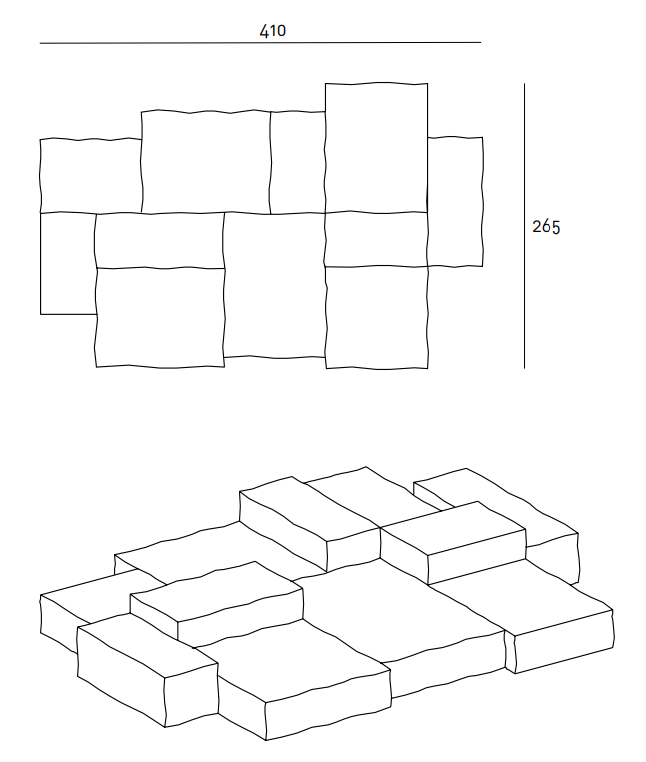 410

265